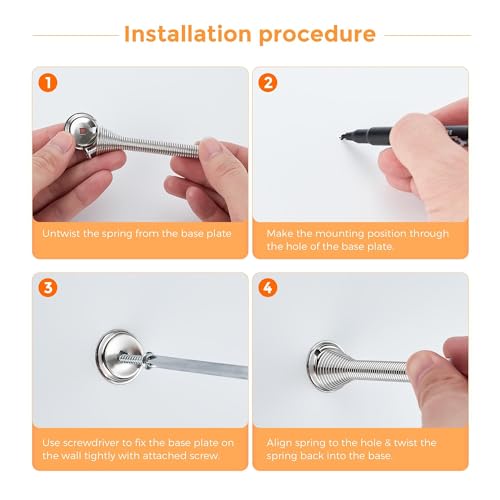 Installation procedure

1

Untwist the spring from the base plate

2

Make the mounting position through the hole of the base plate.

3

Use screwdriver to fix the base plate on the wall tightly with attached screw.

4

Align spring to the hole & twist the spring back into the base.