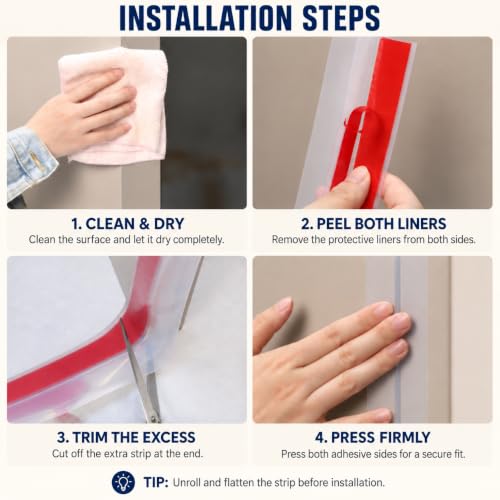 INSTALLATION STEPS

1. CLEAN & DRY
Clean the surface and let it dry completely.

2. PEEL BOTH LINERS
Remove the protective liners from both sides.

3. TRIM THE EXCESS
Cut off the extra strip at the end.

4. PRESS FIRMLY
Press both adhesive sides for a secure fit.

TIP: Unroll and flatten the strip before installation.