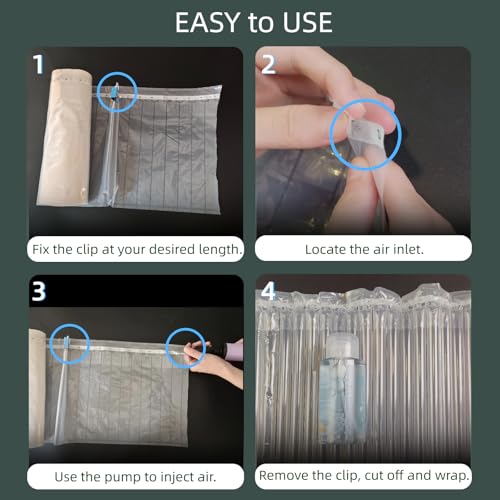 EASY to USE

1

Fix the clip at your desired length.

2

Locate the air inlet.

3

Use the pump to inject air.

4

Remove the clip, cut off and wrap.