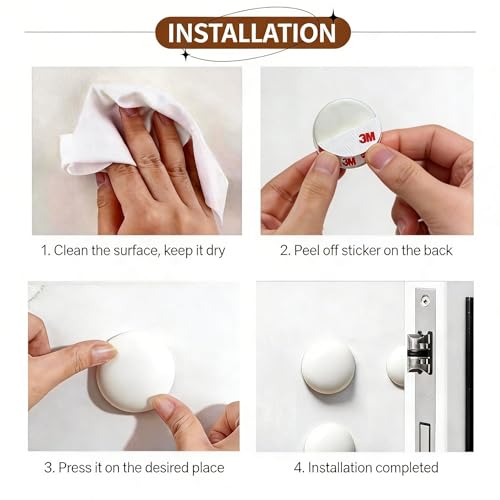 INSTALLATION

3M

3M

1. Clean the surface, keep it dry

2. Peel off sticker on the back

3. Press it on the desired place

4. Installation completed