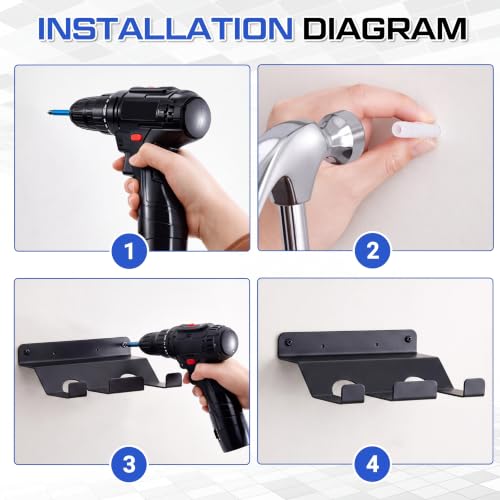 INSTALLATION DIAGRAM

1

2

3

4