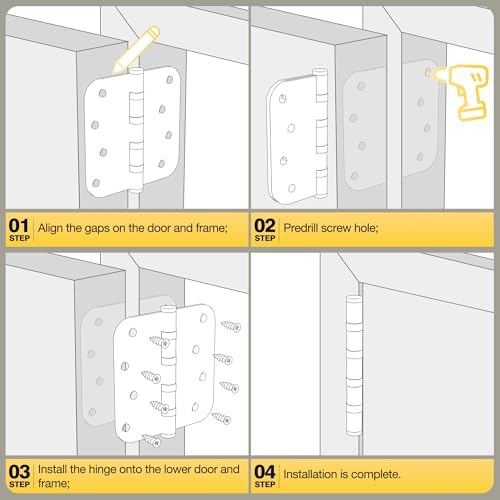 01
STEP
Align the gaps on the door and frame;

02
STEP
Predrill screw hole;

03
STEP
Install the hinge onto the lower door and frame;

04
STEP
Installation is complete.