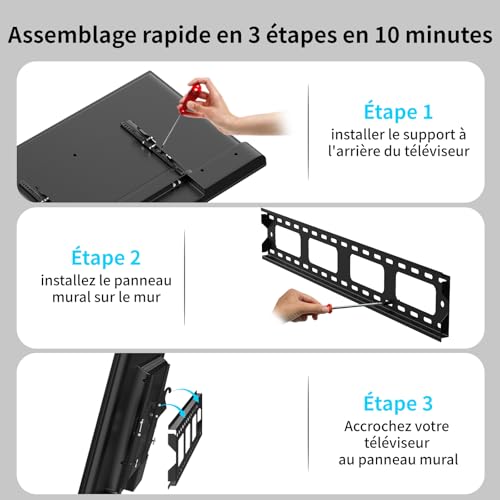 Assemblage rapide en 3 étapes en 10 minutes

Étape 1
installer le support à l'arrière du téléviseur

Étape 2
installez le panneau mural sur le mur

Étape 3
Accrochez votre téléviseur au panneau mural