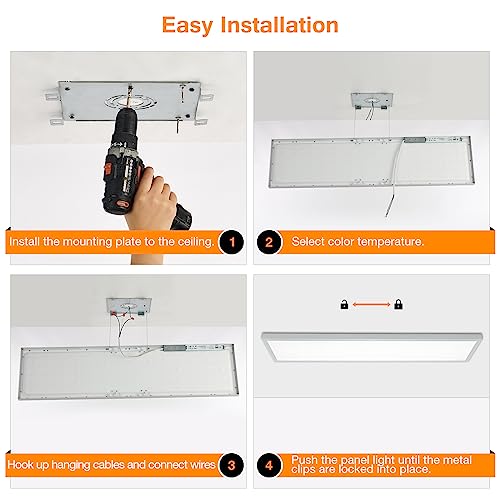 Easy Installation

Install the mounting plate to the ceiling. 1

2 Select color temperature.

Hook up hanging cables and connect wires 3

4 Push the panel light until the metal clips are locked into place.