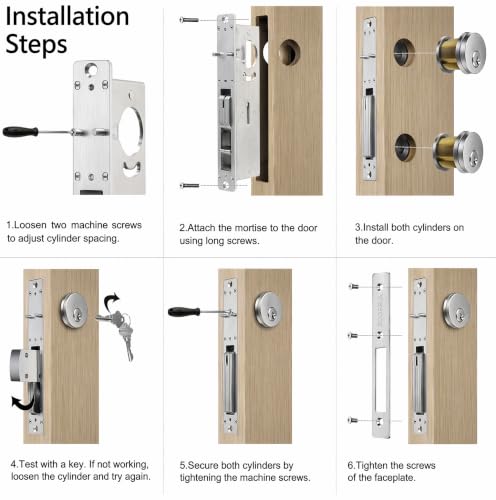 Installation Steps

1.Loosen two machine screws to adjust cylinder spacing.

2.Attach the mortise to the door using long screws.

3.Install both cylinders on the door.

4.Test with a key. If not working, loosen the cylinder and try again.

5.Secure both cylinders by tightening the machine screws.

6.Tighten the screws of the faceplate.