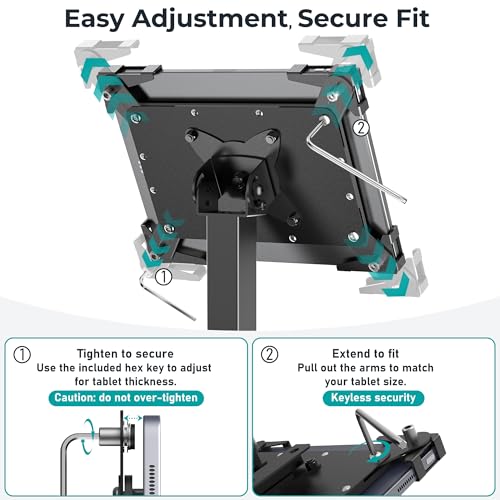 Easy Adjustment, Secure Fit

②

①

① Tighten to secure
Use the included hex key to adjust for tablet thickness.
Caution: do not over-tighten

② Extend to fit
Pull out the arms to match your tablet size.
Keyless security