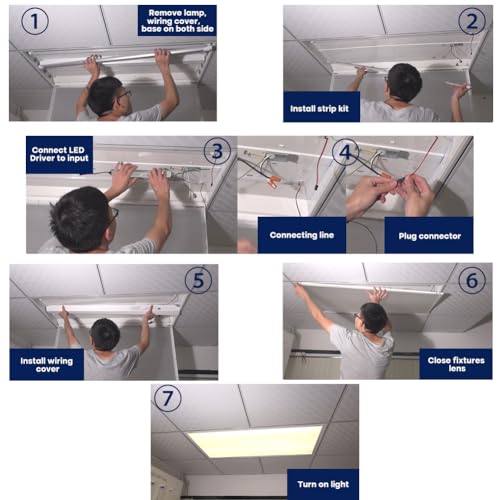 1
Remove lamp, wiring cover, base on both side

2
Install strip kit

Connect LED Driver to input
3

4
Connecting line
Plug connector

5
Install wiring cover

6
Close fixtures lens

7
Turn on light