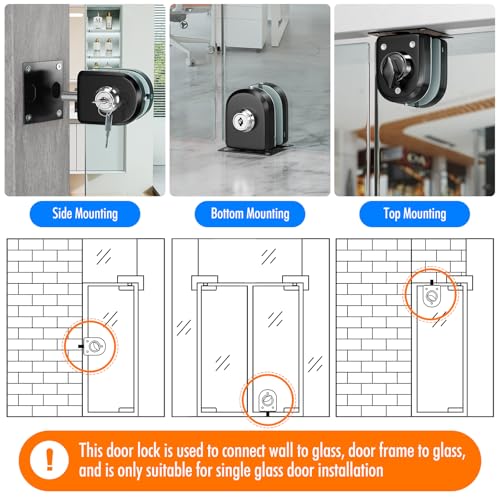 Side Mounting

Bottom Mounting

Top Mounting

!

This door lock is used to connect wall to glass, door frame to glass, and is only suitable for single glass door installation