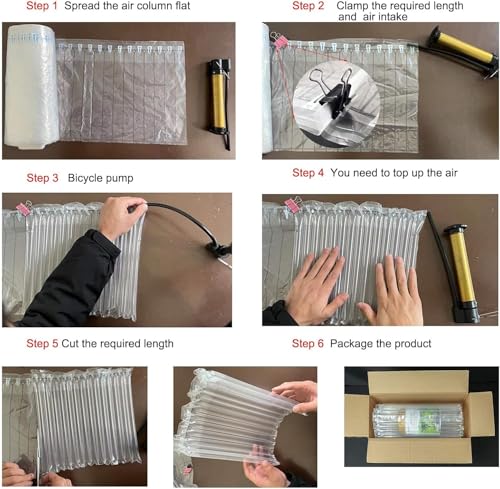 Step 1 Spread the air column flat

Step 2 Clamp the required length and air intake

Step 3 Bicycle pump

Step 4 You need to top up the air

Step 5 Cut the required length

Step 6 Package the product