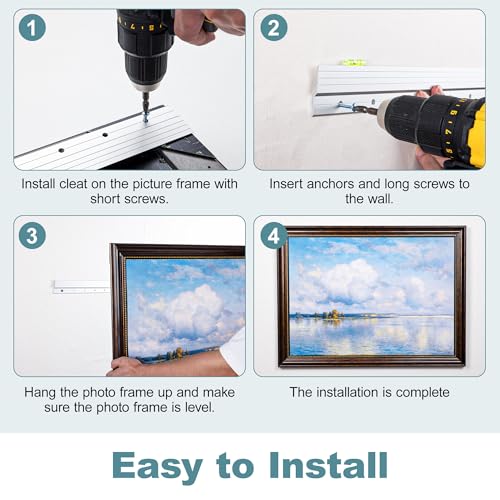 1

Install cleat on the picture frame with short screws.

2

Insert anchors and long screws to the wall.

3

Hang the photo frame up and make sure the photo frame is level.

4

The installation is complete

Easy to Install