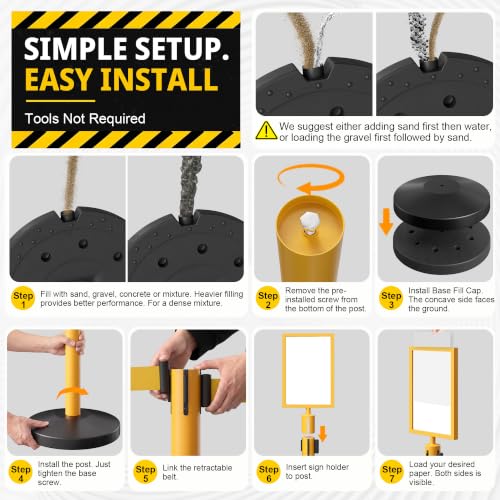 SIMPLE SETUP.
EASY INSTALL

Tools Not Required

We suggest either adding sand first then water, or loading the gravel first followed by sand.

Step 1 Fill with sand, gravel, concrete or mixture. Heavier filling provides better performance. For a dense mixture.

Step 2 Remove the pre-installed screw from the bottom of the post.

Step 3 Install Base Fill Cap. The concave side faces the ground.

Step 4 Install the post. Just tighten the base screw.

Step 5 Link the retractable belt.

Step 6 Insert sign holder to post.

Step 7 Load your desired paper. Both sides is visible.