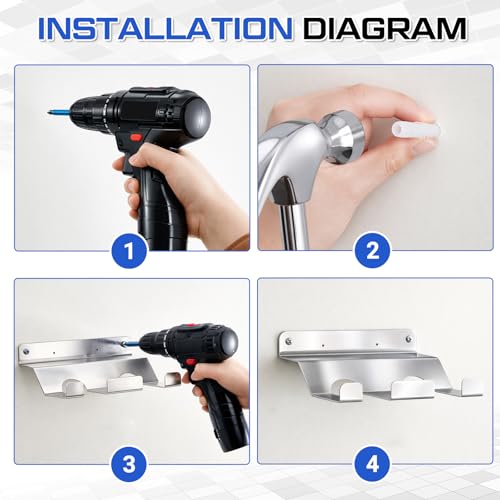 INSTALLATION DIAGRAM

1

2

3

4