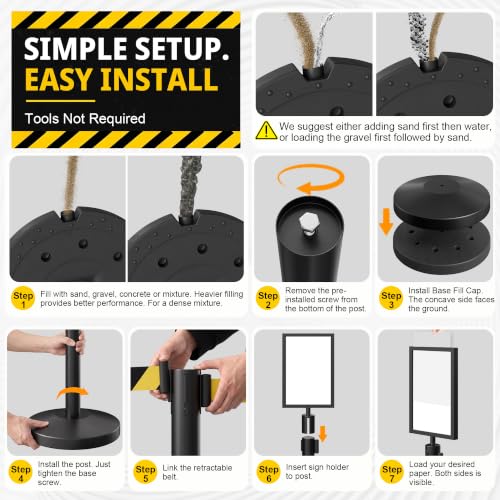 SIMPLE SETUP.
EASY INSTALL

Tools Not Required

We suggest either adding sand first then water, or loading the gravel first followed by sand.

Step 1
Fill with sand, gravel, concrete or mixture. Heavier filling provides better performance. For a dense mixture.

Step 2
Remove the pre-installed screw from the bottom of the post.

Step 3
Install Base Fill Cap. The concave side faces the ground.

Step 4
Install the post. Just tighten the base screw.

Step 5
Link the retractable belt.

Step 6
Insert sign holder to post.

Step 7
Load your desired paper. Both sides is visible.