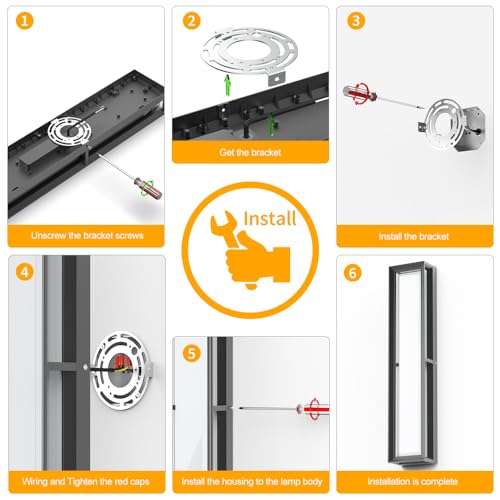 1
Unscrew the bracket screws

2
Get the bracket

3
Install the bracket

Install

4
Wiring and Tighten the red caps

5
Install the housing to the lamp body

6
Installation is complete