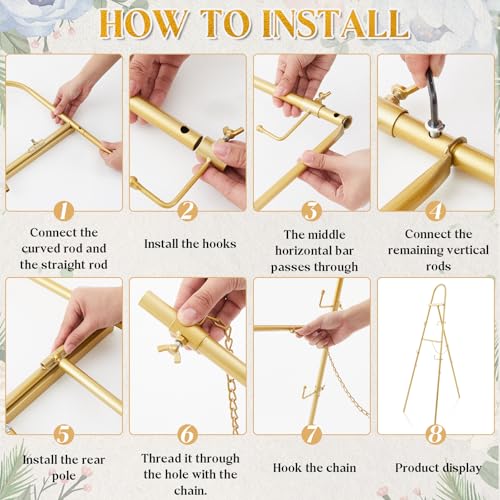 HOW TO INSTALL

1
Connect the curved rod and the straight rod

2
Install the hooks

3
The middle horizontal bar passes through

4
Connect the remaining vertical rods

5
Install the rear pole

6
Thread it through the hole with the chain.

7
Hook the chain

8
Product display