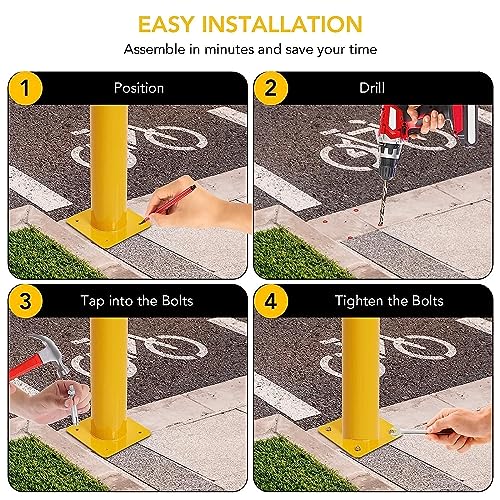 EASY INSTALLATION

Assemble in minutes and save your time

1

Position

2

Drill

3

Tap into the Bolts

4

Tighten the Bolts