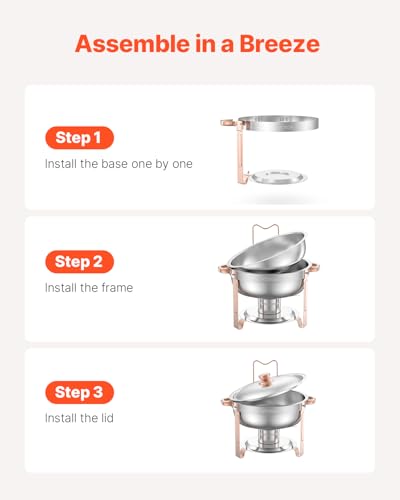 Assemble in a Breeze

Step 1
Install the base one by one

Step 2
Install the frame

Step 3
Install the lid