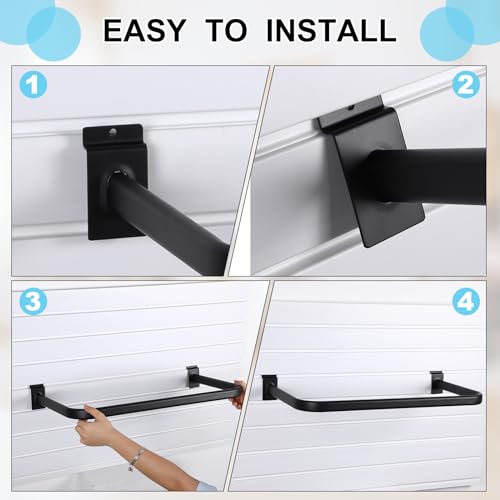 EASY TO INSTALL

1

2

3

4