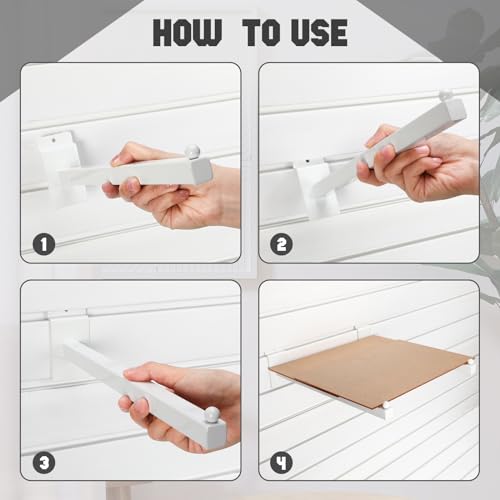 HOW TO USE

1

2

3

4