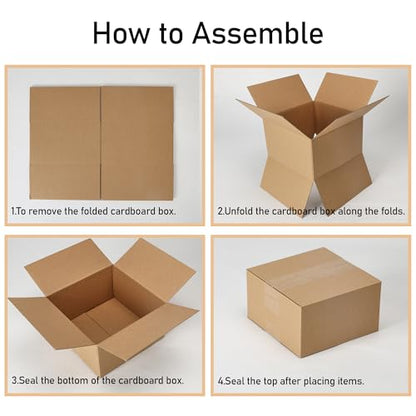 How to Assemble

1.To remove the folded cardboard box.

2.Unfold the cardboard box along the folds.

3.Seal the bottom of the cardboard box.

4.Seal the top after placing items.