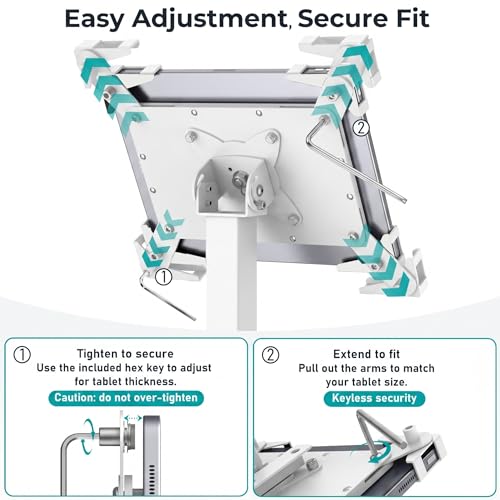 Easy Adjustment, Secure Fit

②

①

① Tighten to secure
Use the included hex key to adjust for tablet thickness.
Caution: do not over-tighten

② Extend to fit
Pull out the arms to match your tablet size.
Keyless security