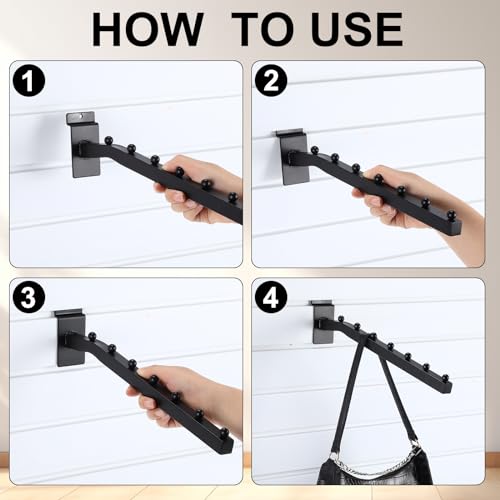 HOW TO USE

1

2

3

4