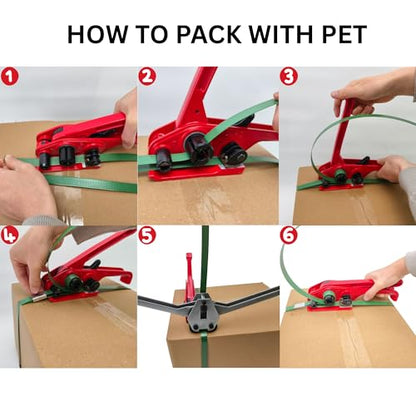 HOW TO PACK WITH PET

1

2

3

4

5

6