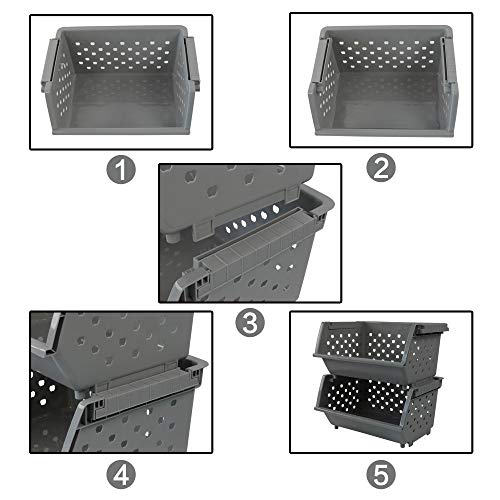 1

2

3

4

5