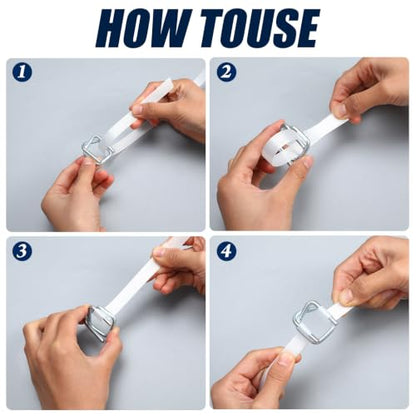 HOW TOUSE

1

2

3

4