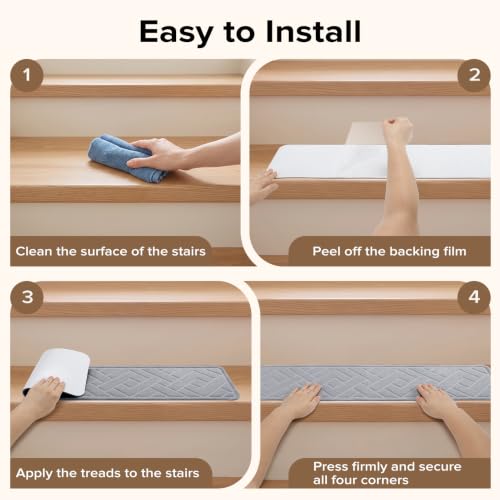 Easy to Install

1

Clean the surface of the stairs

2

Peel off the backing film

3

Apply the treads to the stairs

4

Press firmly and secure all four corners