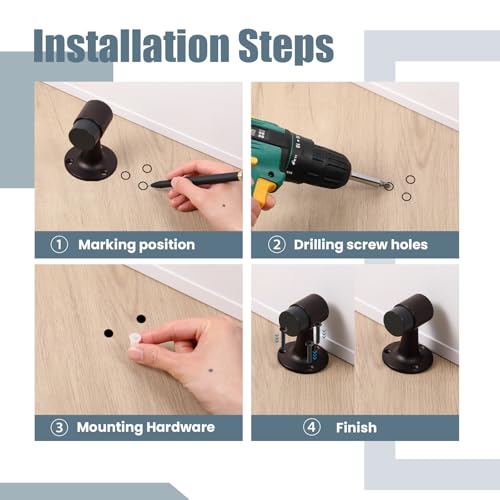 Installation Steps

① Marking position

② Drilling screw holes

③ Mounting Hardware

④ Finish