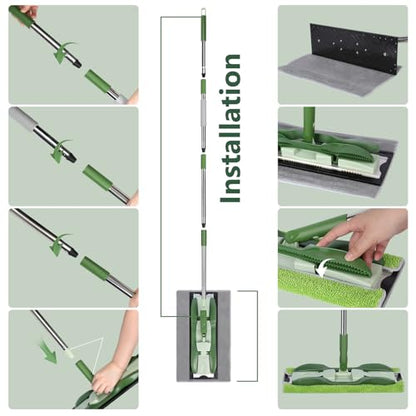 Installation