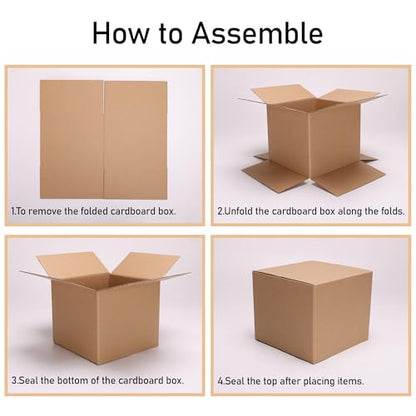 How to Assemble

1.To remove the folded cardboard box.

2.Unfold the cardboard box along the folds.

3.Seal the bottom of the cardboard box.

4.Seal the top after placing items.