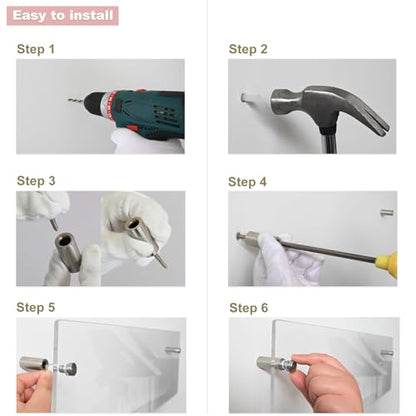 Easy to install

Step 1

Step 2

Step 3

Step 4

Step 5

Step 6