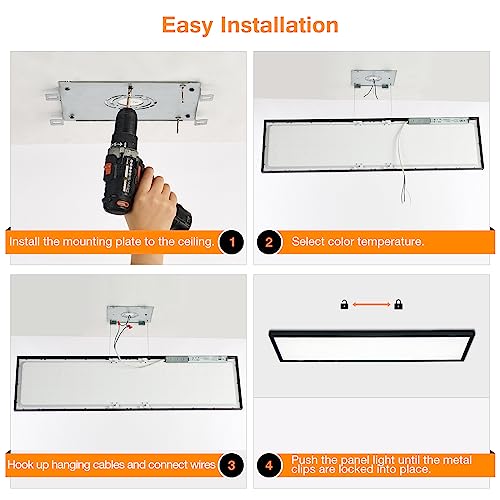 Easy Installation

Install the mounting plate to the ceiling. 1

2 Select color temperature.

Hook up hanging cables and connect wires 3

4 Push the panel light until the metal clips are locked into place.