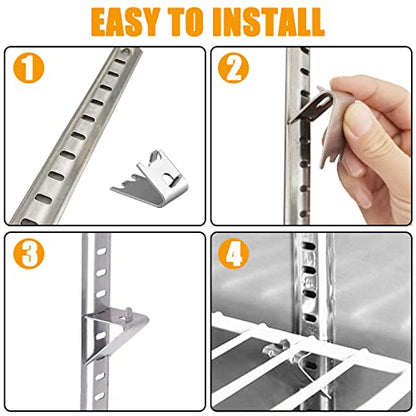 EASY TO INSTALL

1

2

3

4