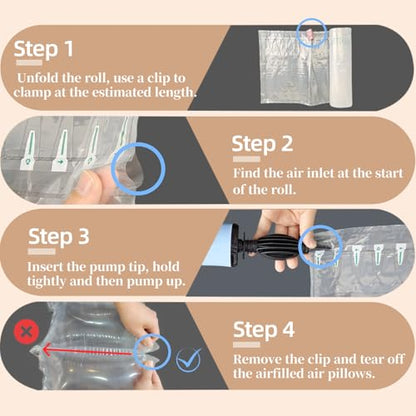 Step 1
Unfold the roll, use a clip to clamp at the estimated length.

Step 2
Find the air inlet at the start of the roll.

Step 3
Insert the pump tip, hold tightly and then pump up.

Step 4
Remove the clip and tear off the airfilled air pillows.