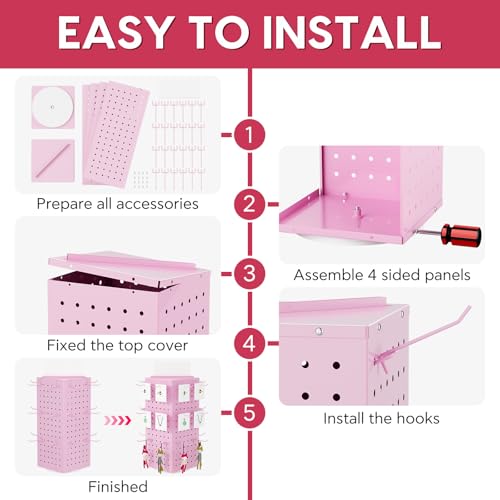 EASY TO INSTALL

1

Prepare all accessories

2

Assemble 4 sided panels

3

Fixed the top cover

4

Install the hooks

5

Finished