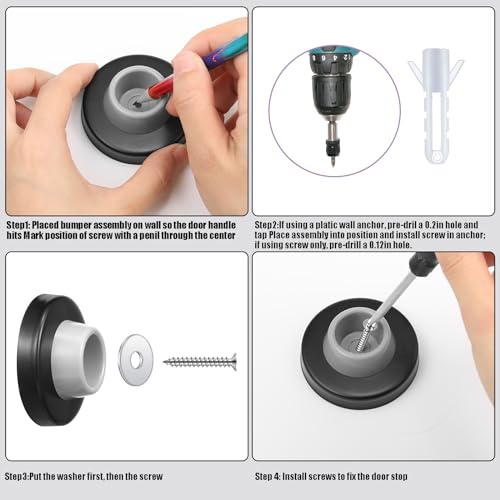 Step1: Placed bumper assembly on wall so the door handle hits Mark position of screw with a penil through the center

Step2:If using a platic wall anchor, pre-dril a 0.2in hole and tap Place assembly into position and install screw in anchor; if using screw only, pre-drill a 0.12in hole.

Step3:Put the washer first, then the screw

Step 4: Install screws to fix the door stop