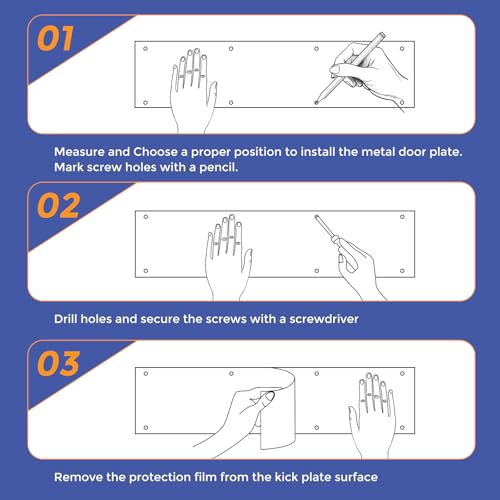 01

Measure and Choose a proper position to install the metal door plate. Mark screw holes with a pencil.

02

Drill holes and secure the screws with a screwdriver

03

Remove the protection film from the kick plate surface