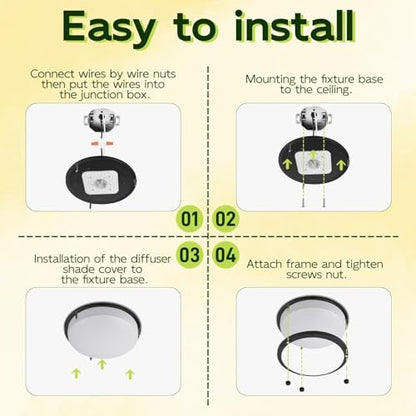 Easy to install

Connect wires by wire nuts then put the wires into the junction box.

01

Mounting the fixture base to the ceiling.

02

03

Installation of the diffuser shade cover to the fixture base.

04

Attach frame and tighten screws nut.