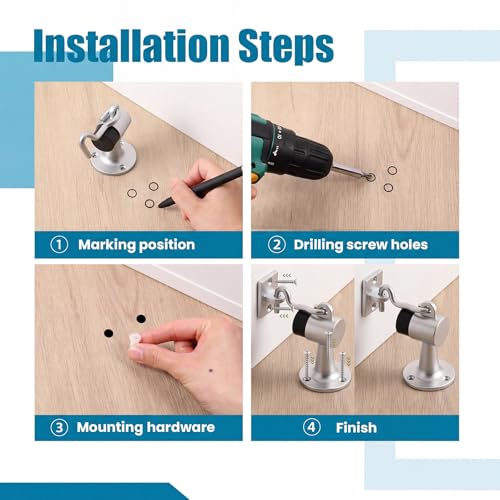 Installation Steps

① Marking position

② Drilling screw holes

③ Mounting hardware

④ Finish