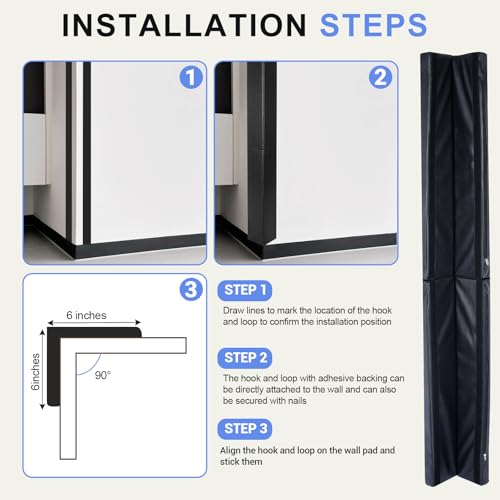 INSTALLATION STEPS

1

2

3

6 inches

6inches

90°

STEP 1

Draw lines to mark the location of the hook and loop to confirm the installation position

STEP 2

The hook and loop with adhesive backing can be directly attached to the wall and can also be secured with nails

STEP 3

Align the hook and loop on the wall pad and stick them