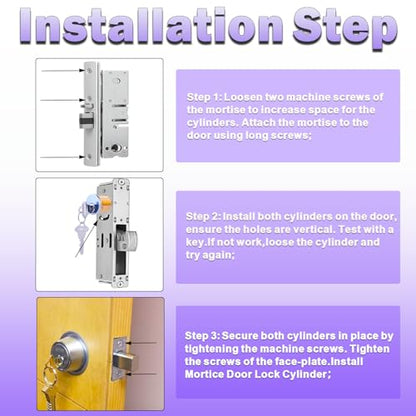 Installation Step

Step 1: Loosen two machine screws of the mortise to increase space for the cylinders. Attach the mortise to the door using long screws;

Step 2: Install both cylinders on the door, ensure the holes are vertical. Test with a key.If not work,loose the cylinder and try again;

Step 3: Secure both cylinders in place by tightening the machine screws. Tighten the screws of the face-plate.Install Mortice Door Lock Cylinder;