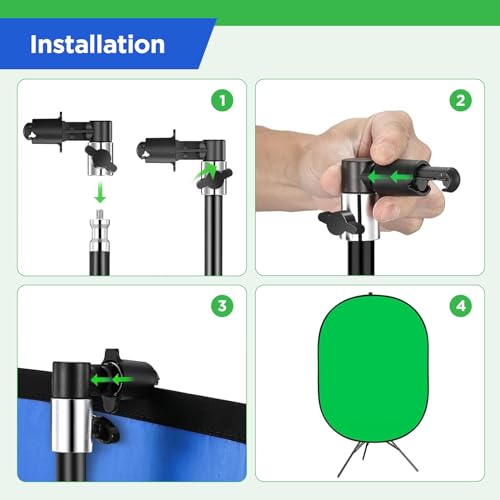 Installation

1

2

3

4