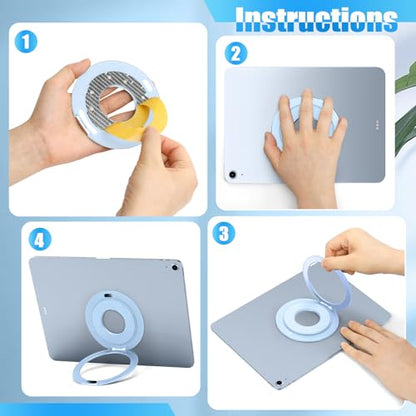 Instructions

1

2

4

3