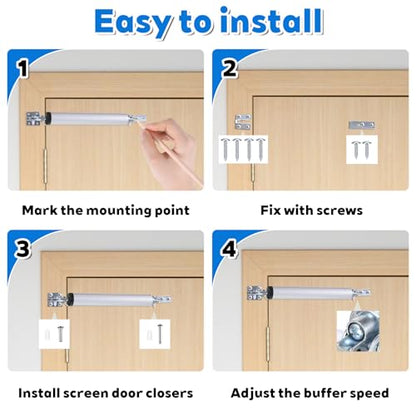 Easy to install

1

Mark the mounting point

2

Fix with screws

3

Install screen door closers

4

Adjust the buffer speed