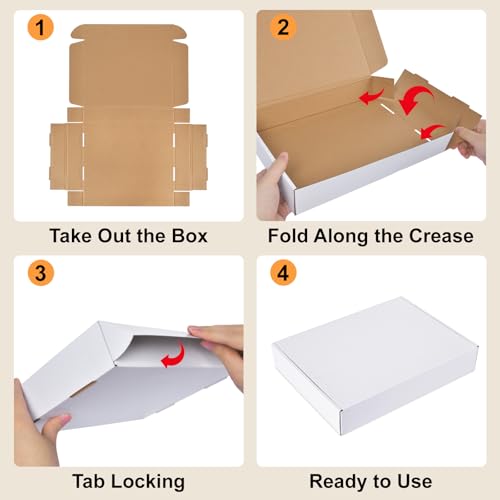 1

Take Out the Box

2

Fold Along the Crease

3

Tab Locking

4

Ready to Use