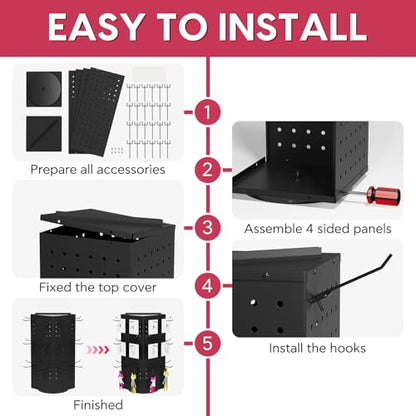 EASY TO INSTALL

1

Prepare all accessories

2

Assemble 4 sided panels

3

Fixed the top cover

4

Install the hooks

5

Finished