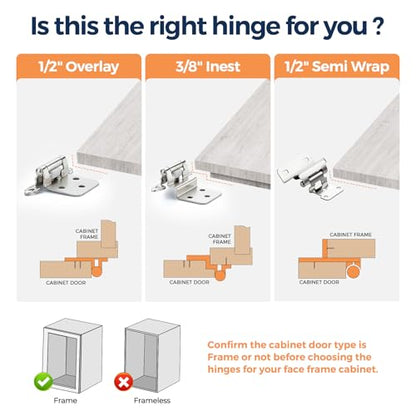 Is this the right hinge for you ?

1/2" Overlay

CABINET FRAME

CABINET DOOR

3/8" Inest

CABINET FRAME

CABINET DOOR

1/2" Semi Wrap

CABINET FRAME

CABINET DOOR

Frame

Frameless

Confirm the cabinet door type is Frame or not before choosing the hinges for your face frame cabinet.